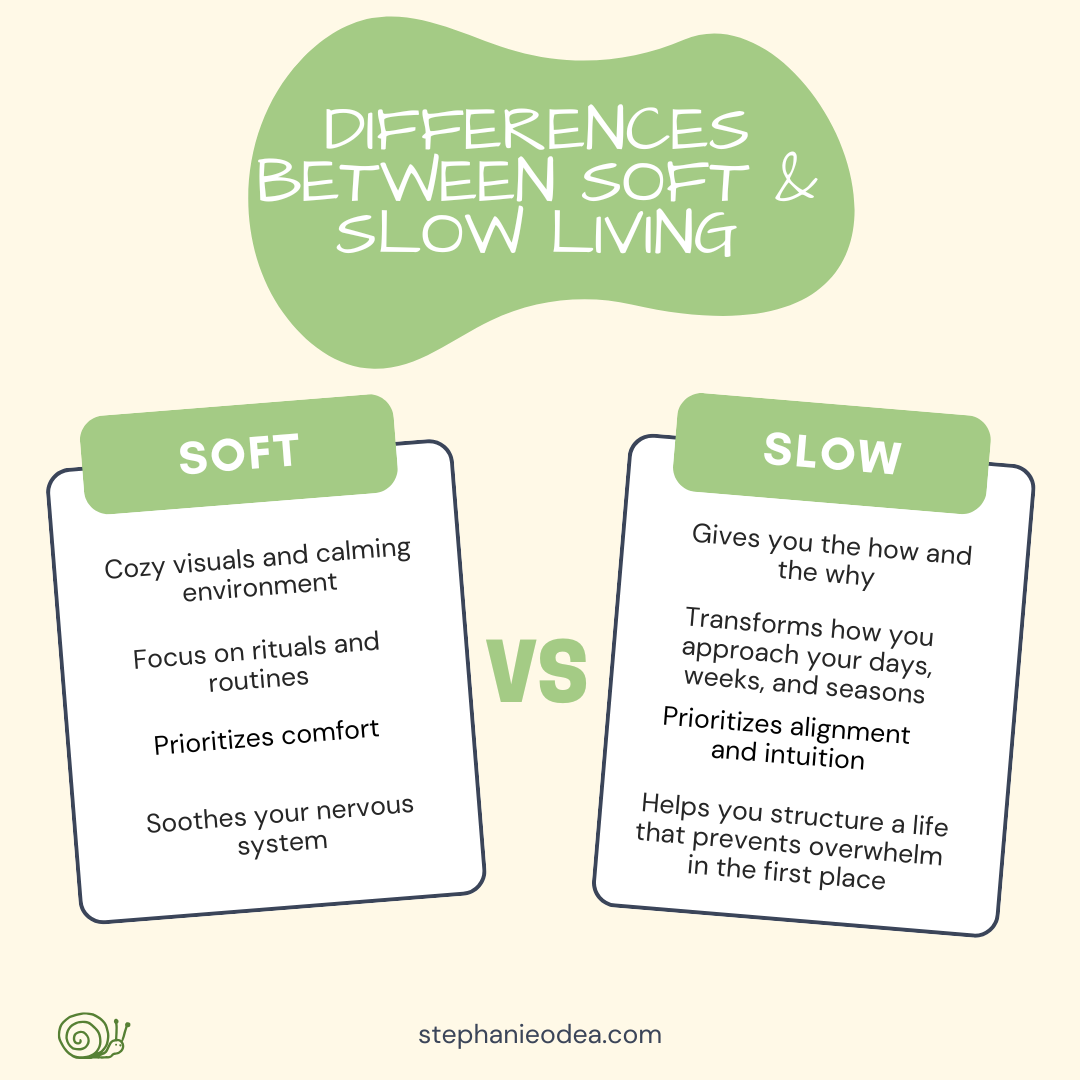 DIFFERENCES BETWEEN SOFT & SLOW LIVING

SOFT

Cozy visuals and calming environment

Focus on rituals and routines

Prioritizes comfort

Soothes your nervous system

VS

SLOW

Gives you the how and the why

Transforms how you approach your days, weeks, and seasons

Prioritizes alignment and intuition

Helps you structure a life that prevents overwhelm in the first place

stephanieodea.com